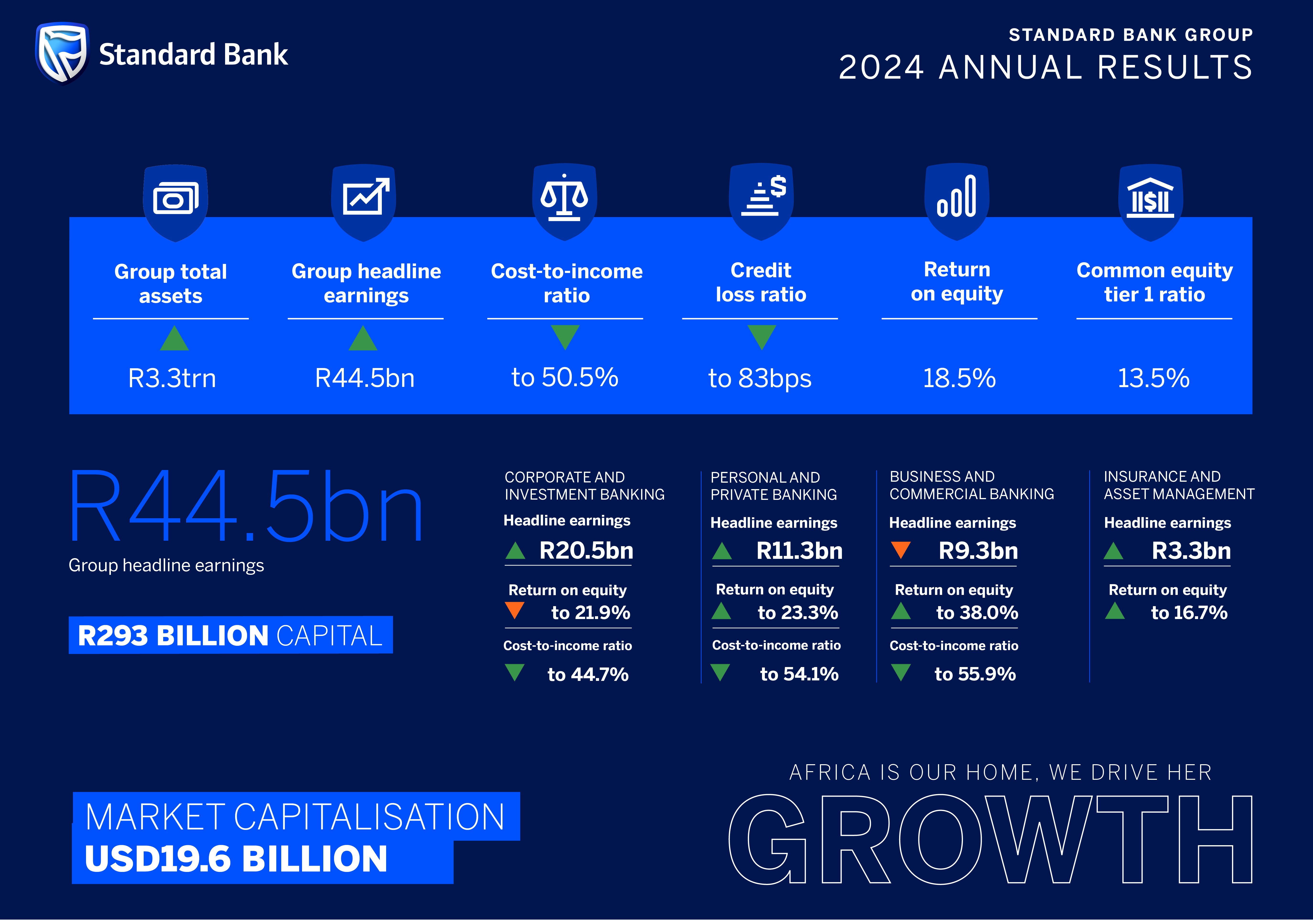 Standard Bank

STANDARD BANK GROUP
2024 ANNUAL RESULTS

Group total assets
R3.3trn

Group headline earnings
R44.5bn

Cost-to-income ratio
to 50.5%

Credit loss ratio
to 83bps

Return on equity
18.5%

Common equity tier 1 ratio
13.5%

R44.5bn
Group headline earnings

R293 BILLION CAPITAL

CORPORATE AND INVESTMENT BANKING
Headline earnings
R20.5bn
Return on equity
to 21.9%
Cost-to-income ratio
to 44.7%

PERSONAL AND PRIVATE BANKING
Headline earnings
R11.3bn
Return on equity
to 23.3%
Cost-to-income ratio
to 54.1%

BUSINESS AND COMMERCIAL BANKING
Headline earnings
R9.3bn
Return on equity
to 38.0%
Cost-to-income ratio
to 55.9%

INSURANCE AND ASSET MANAGEMENT
Headline earnings
R3.3bn
Return on equity
to 16.7%

MARKET CAPITALISATION
USD19.6 BILLION

AFRICA IS OUR HOME, WE DRIVE HER
GROWTH